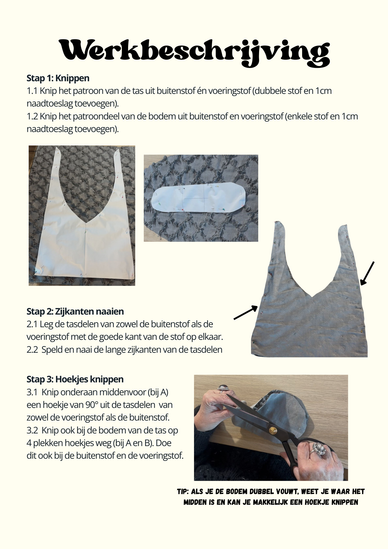 Werkbeschrijving

Stap 1: Knippen
1.1 Knip het patroon van de tas uit buitenstof én voeringstof (dubbele stof en 1cm naadtoeslag toevoegen).
1.2 Knip het patroondeel van de bodem uit buitenstof en voeringstof (enkele stof en 1cm naadtoeslag toevoegen).

Stap 2: Zijkanten naaien
2.1 Leg de tasdelen van zowel de buitenstof als de voeringstof met de goede kant van de stof op elkaar.
2.2 Speld en naai de lange zijkanten van de tasdelen

Stap 3: Hoekjes knippen
3.1 Knip onderaan middenvoor (bij A) een hoekje van 90° uit de tasdelen van zowel de voeringstof als de buitenstof.
3.2 Knip ook bij de bodem van de tas op 4 plekken hoekjes weg (bij A en B). Doe dit ook bij de buitenstof en de voeringstof.

TIP: ALS JE DE BODEM DUBBEL VOUWT, WEET JE WAAR HET MIDDEN IS EN KAN JE MAKKELIJK EEN HOEKJE KNIPPEN