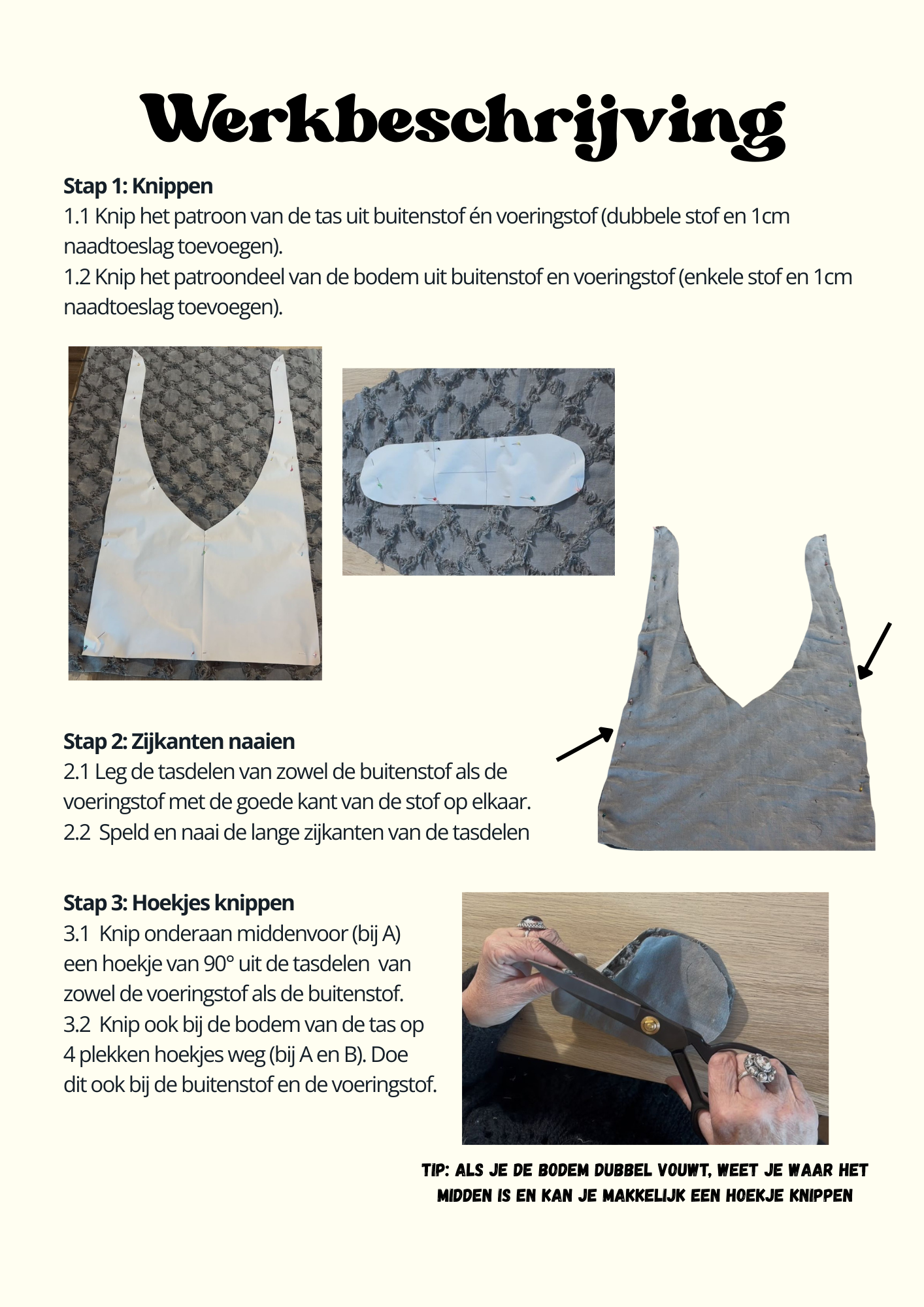 Werkbeschrijving

Stap 1: Knippen
1.1 Knip het patroon van de tas uit buitenstof én voeringstof (dubbele stof en 1cm naadtoeslag toevoegen).
1.2 Knip het patroondeel van de bodem uit buitenstof en voeringstof (enkele stof en 1cm naadtoeslag toevoegen).

Stap 2: Zijkanten naaien
2.1 Leg de tasdelen van zowel de buitenstof als de voeringstof met de goede kant van de stof op elkaar.
2.2 Speld en naai de lange zijkanten van de tasdelen

Stap 3: Hoekjes knippen
3.1 Knip onderaan middenvoor (bij A) een hoekje van 90° uit de tasdelen van zowel de voeringstof als de buitenstof.
3.2 Knip ook bij de bodem van de tas op 4 plekken hoekjes weg (bij A en B). Doe dit ook bij de buitenstof en de voeringstof.

TIP: ALS JE DE BODEM DUBBEL VOUWT, WEET JE WAAR HET MIDDEN IS EN KAN JE MAKKELIJK EEN HOEKJE KNIPPEN